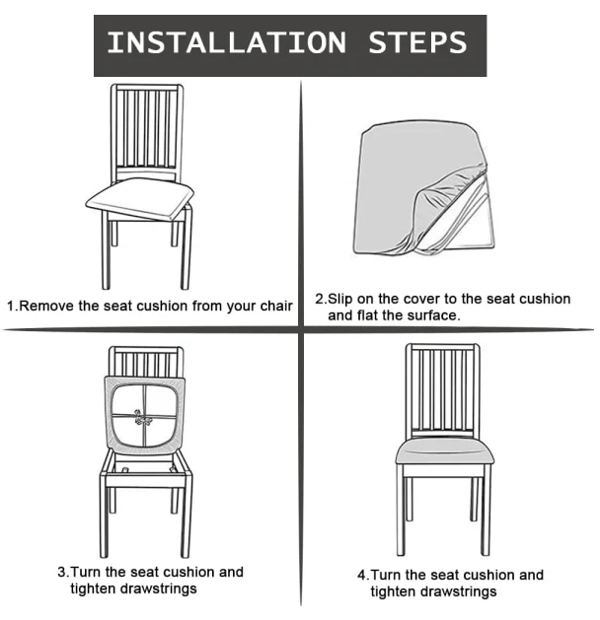 INSTALLATION STEPS

1.Remove the seat cushion from your chair

2.Slip on the cover to the seat cushion and flat the surface.

3.Turn the seat cushion and tighten drawstrings

4.Turn the seat cushion and tighten drawstrings