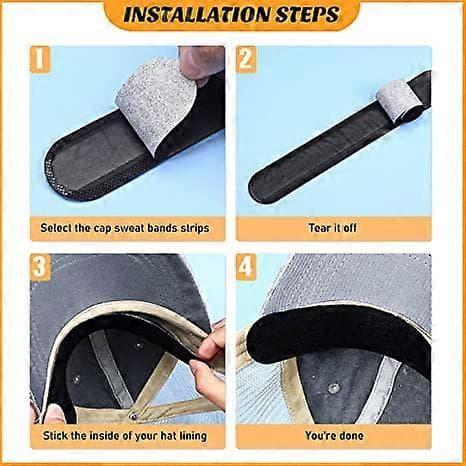 INSTALLATION STEPS

1

Select the cap sweat bands strips

2

Tear it off

3

Stick the inside of your hat lining

4

You're done