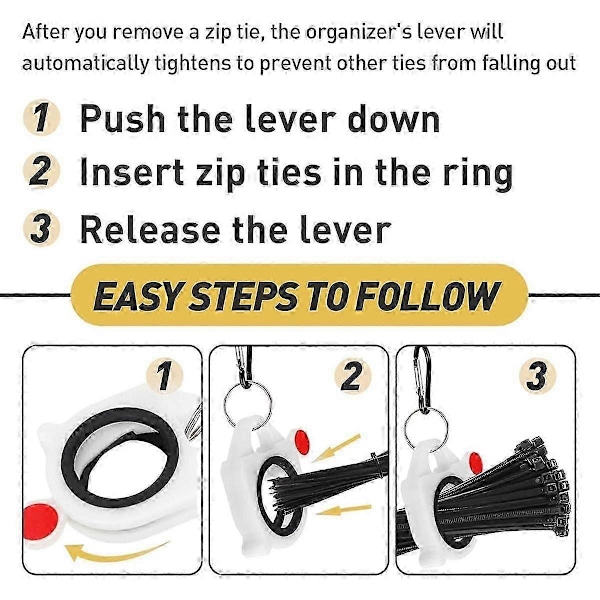 After you remove a zip tie, the organizer's lever will automatically tightens to prevent other ties from falling out

1 Push the lever down
2 Insert zip ties in the ring
3 Release the lever

EASY STEPS TO FOLLOW

1

2

3