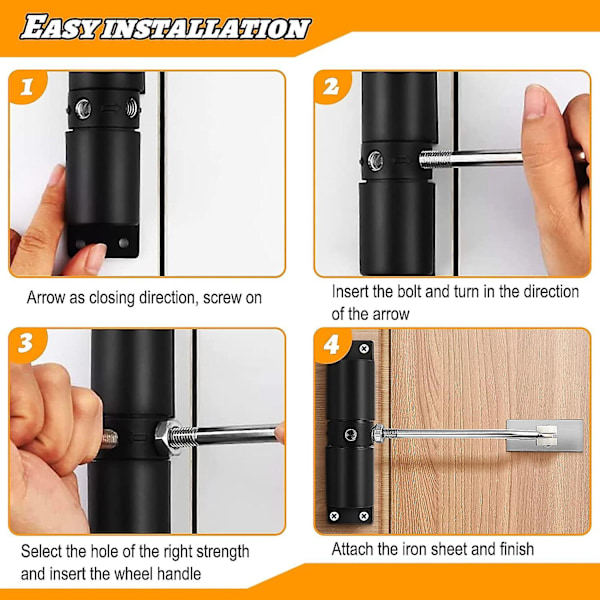 EASY INSTALLATION

1

Arrow as closing direction, screw on

2

Insert the bolt and turn in the direction of the arrow

3

Select the hole of the right strength and insert the wheel handle

4

Attach the iron sheet and finish