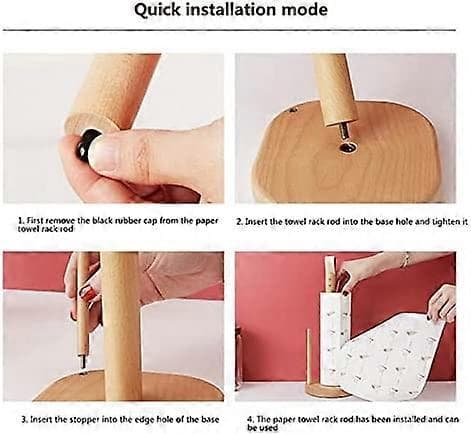 Quick installation mode

1. First remove the black rubber cap from the paper towel rack rod

2. Insert the towel rack rod into the base hole and tighten it

3. Insert the stopper into the edge hole of the base

4. The paper towel rack rod has been installed and can be used