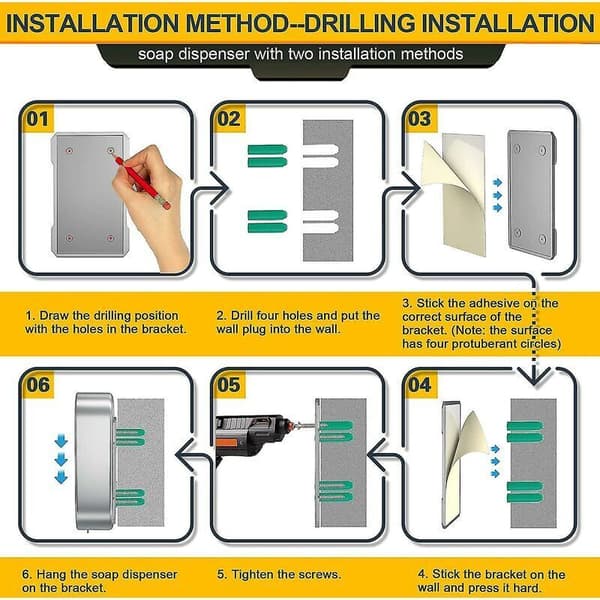 INSTALLATION METHOD--DRILLING INSTALLATION

soap dispenser with two installation methods

01

02

03

1. Draw the drilling position with the holes in the bracket.

2. Drill four holes and put the wall plug into the wall.

3. Stick the adhesive on the correct surface of the bracket. (Note: the surface has four protuberant circles)

06

05

04

6. Hang the soap dispenser on the bracket.

5. Tighten the screws.

4. Stick the bracket on the wall and press it hard.