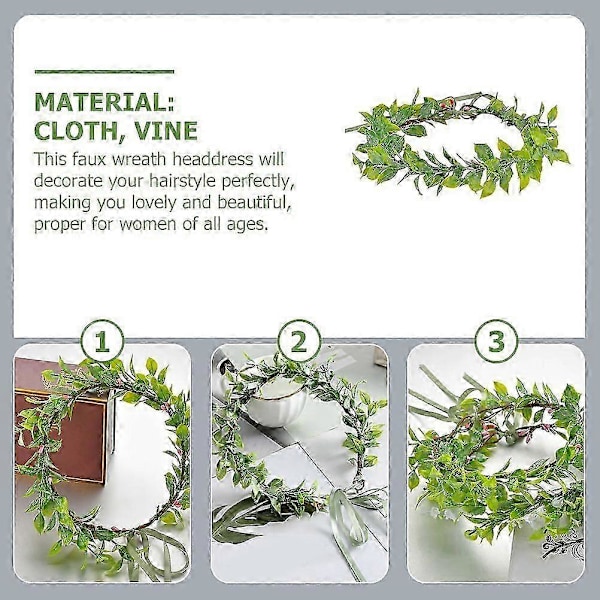 MATERIAL:
CLOTH, VINE

This faux wreath headdress will decorate your hairstyle perfectly, making you lovely and beautiful, proper for women of all ages.

1

2

3