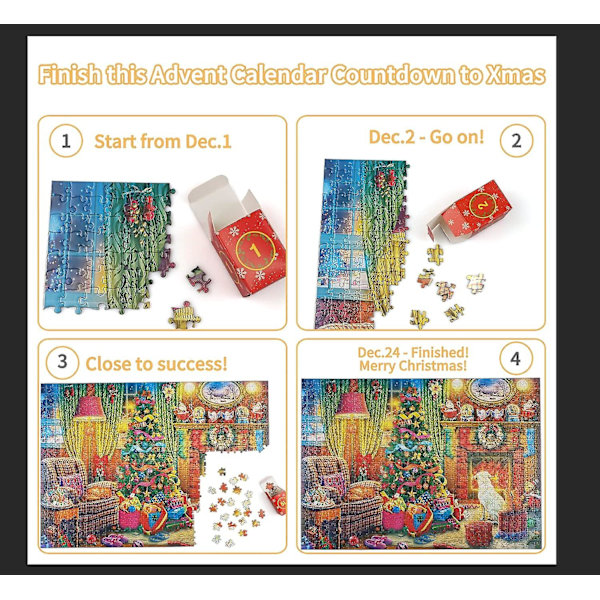 Finish this Advent Calendar Countdown to Xmas

1 Start from Dec.1

1

Dec.2 - Go on! 2

2

3 Close to success!

Dec.24 - Finished! Merry Christmas! 4