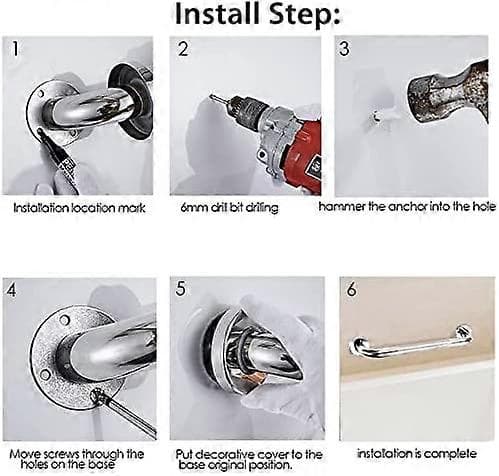 Install Step:

1

Installation location mark

2

6mm drill bit drilling

3

hammer the anchor into the hole

4

Move screws through the holes on the base

5

Put decorative cover to the base original position.

6

installation is complete