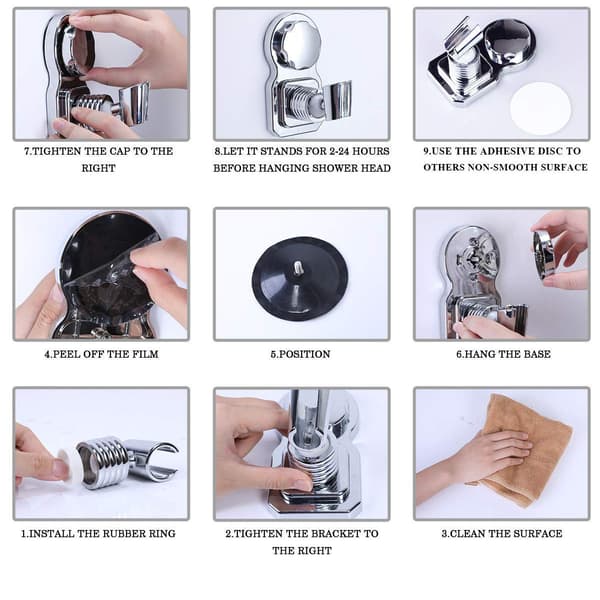 7.TIGHTEN THE CAP TO THE RIGHT

8.LET IT STANDS FOR 2-24 HOURS BEFORE HANGING SHOWER HEAD

9.USE THE ADHESIVE DISC TO OTHERS NON-SMOOTH SURFACE

4.PEEL OFF THE FILM

5.POSITION

6.HANG THE BASE

1.INSTALL THE RUBBER RING

2.TIGHTEN THE BRACKET TO THE RIGHT

3.CLEAN THE SURFACE