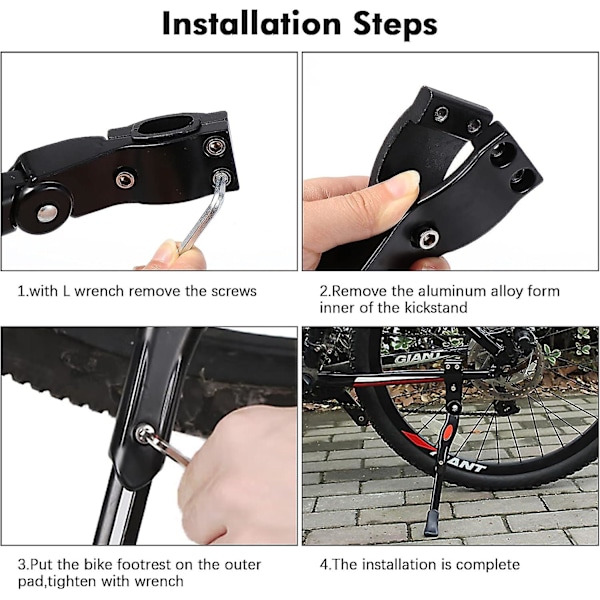 Installation Steps

1.with L wrench remove the screws

2.Remove the aluminum alloy form inner of the kickstand

GIANT

GIANT

3.Put the bike footrest on the outer pad,tighten with wrench

4.The installation is complete