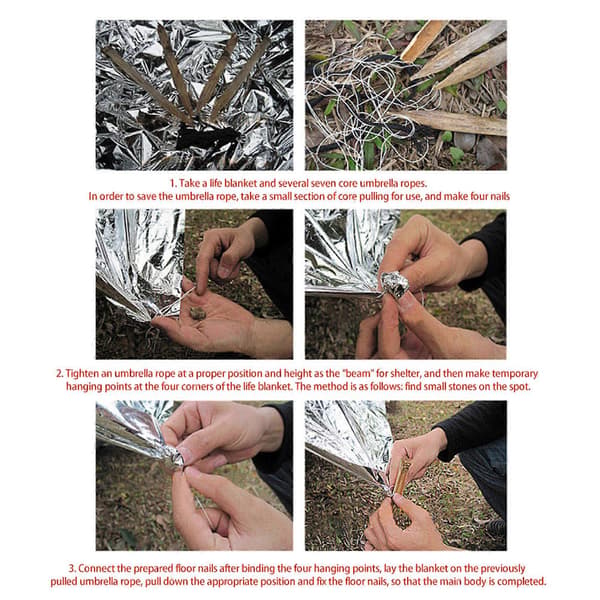 1. Take a life blanket and several seven core umbrella ropes.
In order to save the umbrella rope, take a small section of core pulling for use, and make four nails

2. Tighten an umbrella rope at a proper position and height as the "beam" for shelter, and then make temporary hanging points at the four corners of the life blanket. The method is as follows: find small stones on the spot.

3. Connect the prepared floor nails after binding the four hanging points, lay the blanket on the previously pulled umbrella rope, pull down the appropriate position and fix the floor nails, so that the main body is completed.