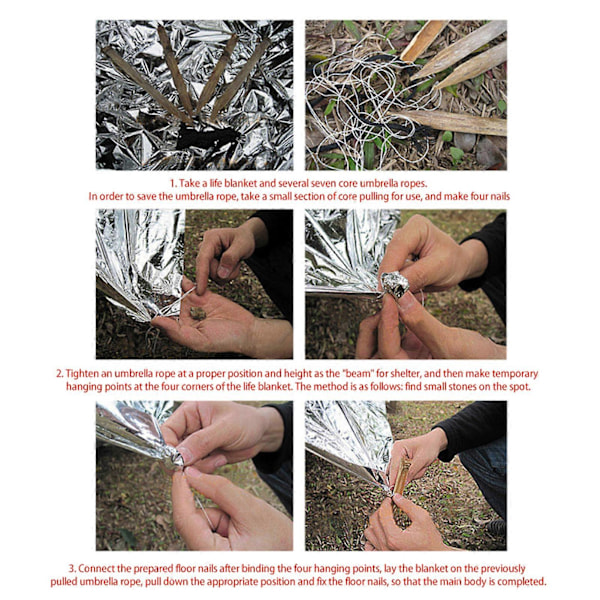 1. Take a life blanket and several seven core umbrella ropes.
In order to save the umbrella rope, take a small section of core pulling for use, and make four nails

2. Tighten an umbrella rope at a proper position and height as the "beam" for shelter, and then make temporary hanging points at the four corners of the life blanket. The method is as follows: find small stones on the spot.

3. Connect the prepared floor nails after binding the four hanging points, lay the blanket on the previously pulled umbrella rope, pull down the appropriate position and fix the floor nails, so that the main body is completed.