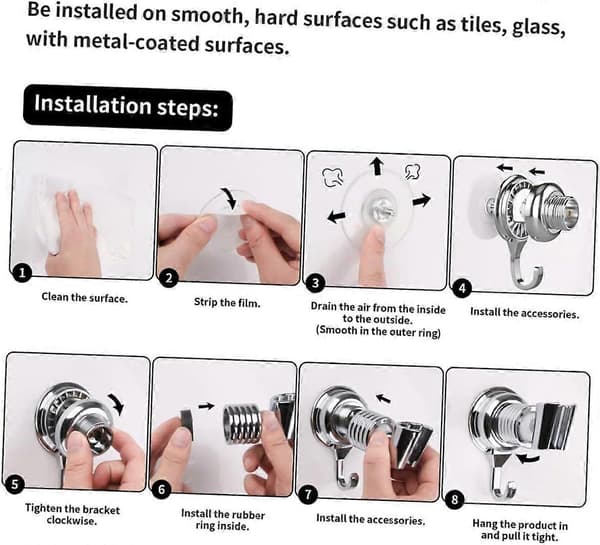 Be installed on smooth, hard surfaces such as tiles, glass, with metal-coated surfaces.

Installation steps:

1
Clean the surface.

2
Strip the film.

3
Drain the air from the inside to the outside.
(Smooth in the outer ring)

4
Install the accessories.

5
Tighten the bracket clockwise.

6
Install the rubber ring inside.

7
Install the accessories.

8
Hang the product in and pull it tight.