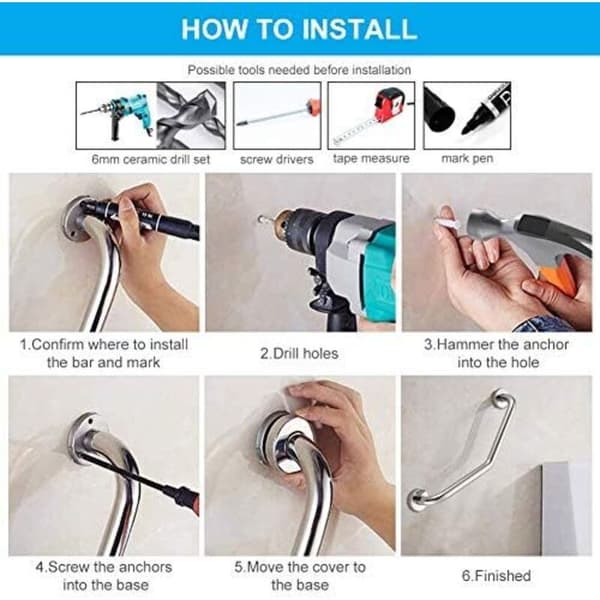 HOW TO INSTALL

Possible tools needed before installation

6mm ceramic drill set

screw drivers

tape measure

mark pen

1.Confirm where to install the bar and mark

2.Drill holes

3.Hammer the anchor into the hole

4.Screw the anchors into the base

5.Move the cover to the base

6.Finished