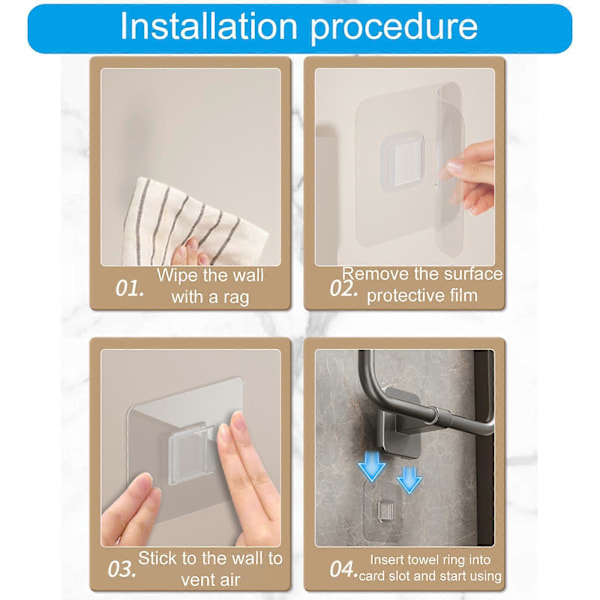 Installation procedure

01. Wipe the wall with a rag

02. Remove the surface protective film

03. Stick to the wall to vent air

04. Insert towel ring into card slot and start using