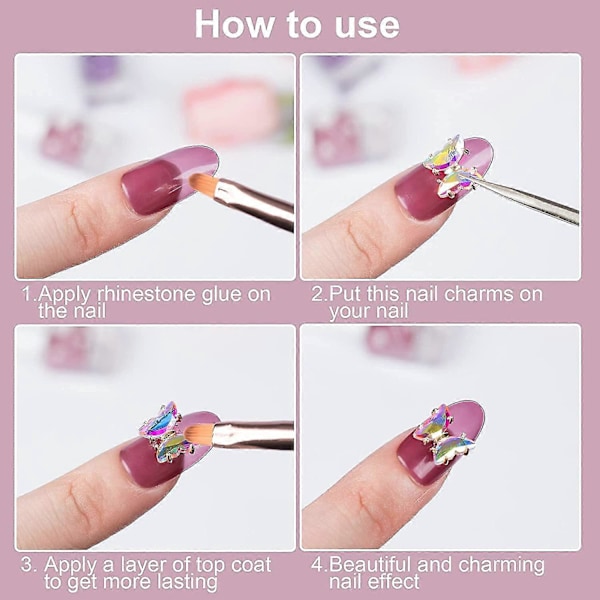 How to use

1.Apply rhinestone glue on the nail

2.Put this nail charms on your nail

3. Apply a layer of top coat to get more lasting

4.Beautiful and charming nail effect