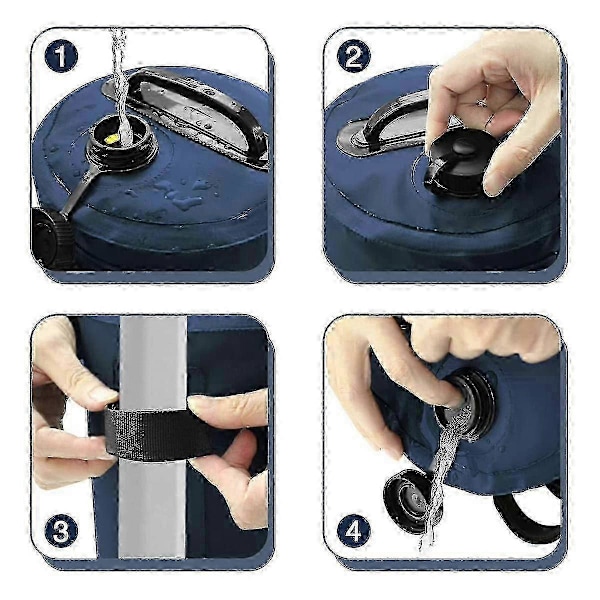 1

2

3

4