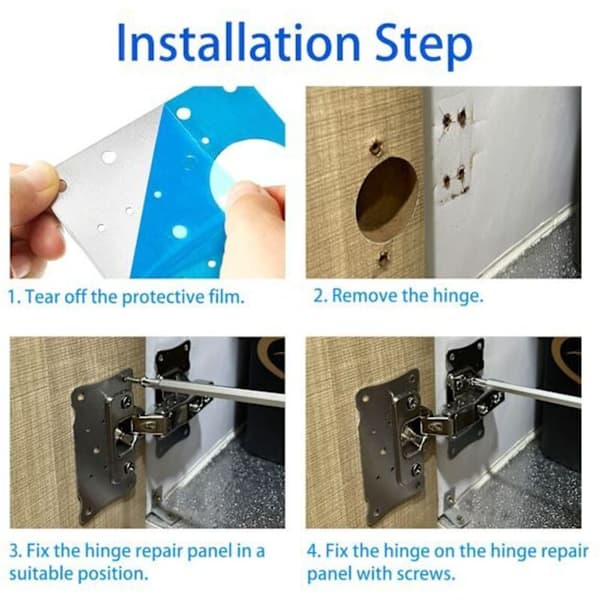 Installation Step

1. Tear off the protective film.

2. Remove the hinge.

3. Fix the hinge repair panel in a suitable position.

4. Fix the hinge on the hinge repair panel with screws.