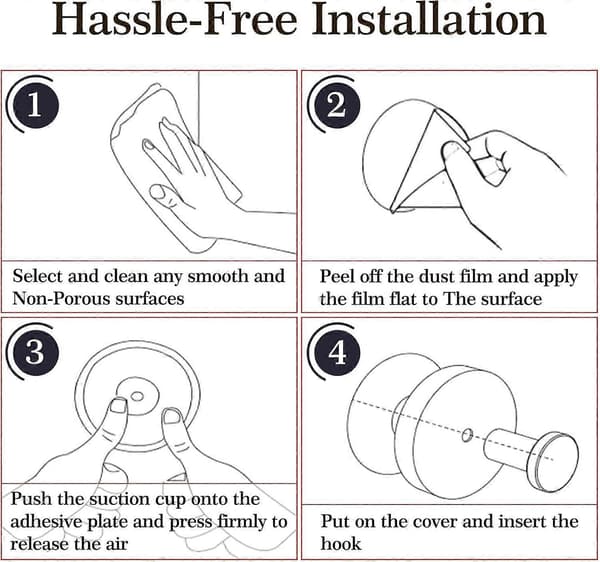 Hassle-Free Installation

1

Select and clean any smooth and Non-Porous surfaces

2

Peel off the dust film and apply the film flat to The surface

3

Push the suction cup onto the adhesive plate and press firmly to release the air

4

Put on the cover and insert the hook