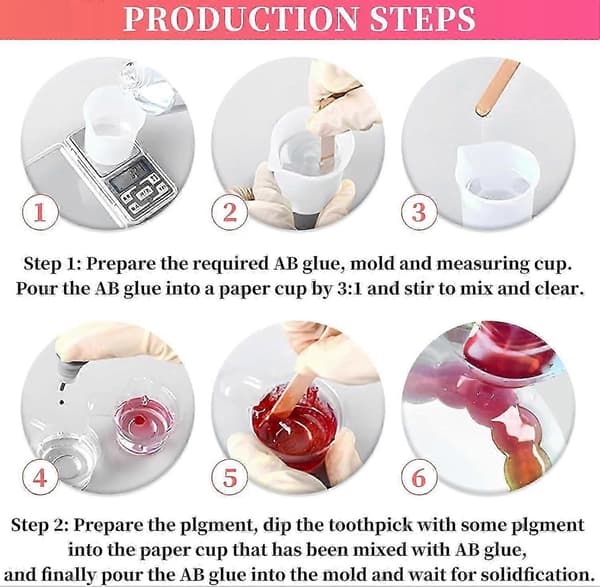 PRODUCTION STEPS

1

2

3

Step 1: Prepare the required AB glue, mold and measuring cup. Pour the AB glue into a paper cup by 3:1 and stir to mix and clear.

4

5

6

Step 2: Prepare the plgment, dip the toothpick with some plgment into the paper cup that has been mixed with AB glue, and finally pour the AB glue into the mold and wait for solidification.