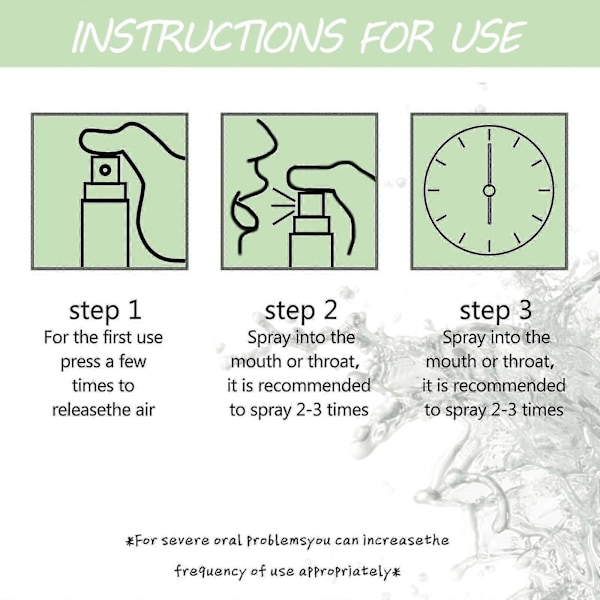 INSTRUCTIONS FOR USE

step 1
For the first use press a few times to releasethe air

step 2
Spray into the mouth or throat, it is recommended to spray 2-3 times

step 3
Spray into the mouth or throat, it is recommended to spray 2-3 times

*For severe oral problemsyou can increasethe frequency of use appropriately*