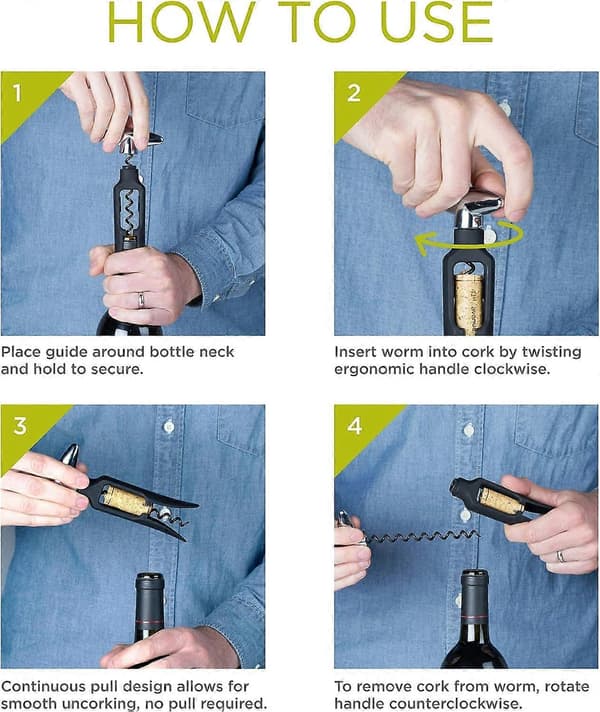 HOW TO USE

1

Place guide around bottle neck and hold to secure.

2

Insert worm into cork by twisting ergonomic handle clockwise.

3

Continuous pull design allows for smooth uncorking, no pull required.

4

To remove cork from worm, rotate handle counterclockwise.