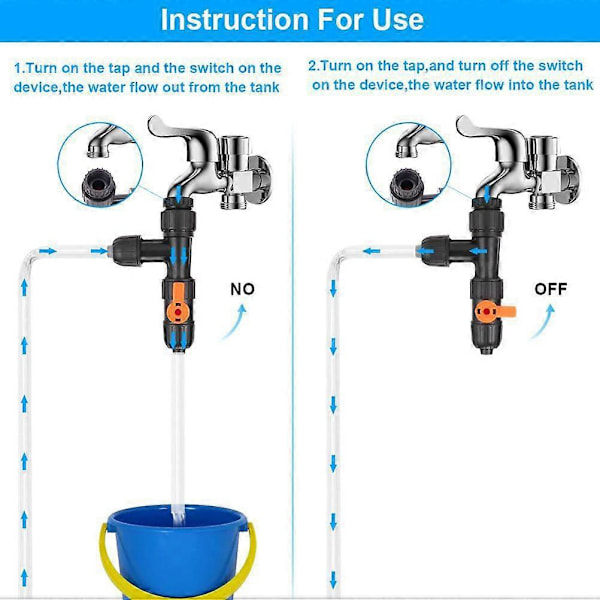 Instruction For Use

1.Turn on the tap and the switch on the device,the water flow out from the tank

NO

2.Turn on the tap,and turn off the switch on the device,the water flow into the tank

OFF