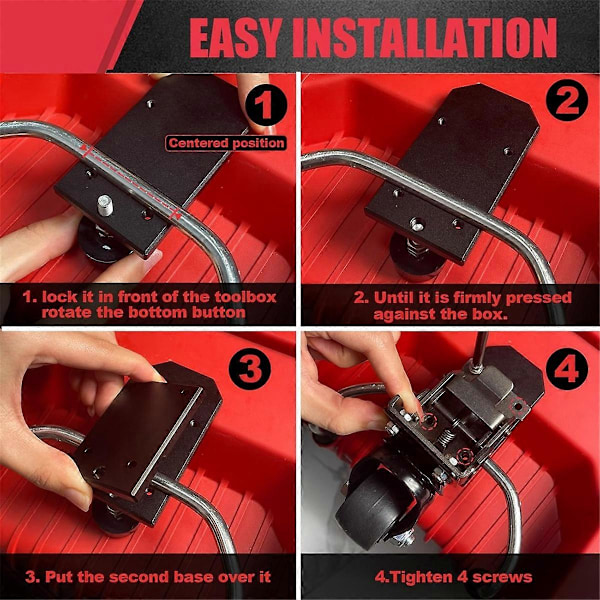 EASY INSTALLATION

1

Centered position

1. lock it in front of the toolbox rotate the bottom button

2

2. Until it is firmly pressed against the box.

3

3. Put the second base over it

4

4.Tighten 4 screws