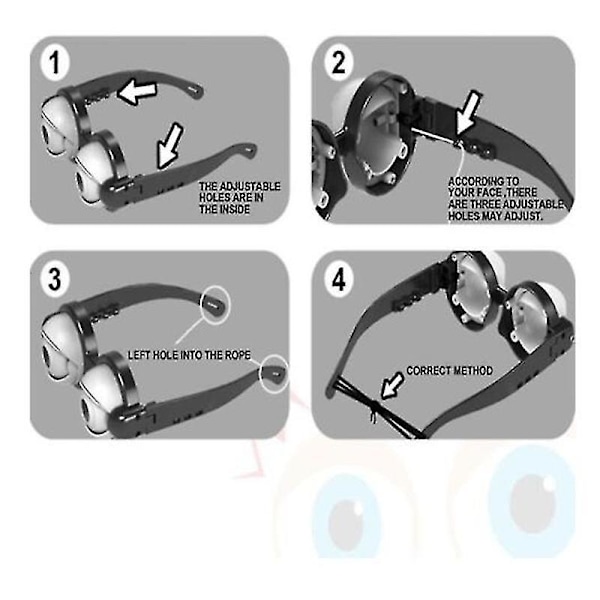 1

THE ADJUSTABLE HOLES ARE IN THE INSIDE

2

ACCORDING TO YOUR FACE ,THERE ARE THREE ADJUSTABLE HOLES MAY ADJUST.

3

LEFT HOLE INTO THE ROPE

4

CORRECT METHOD