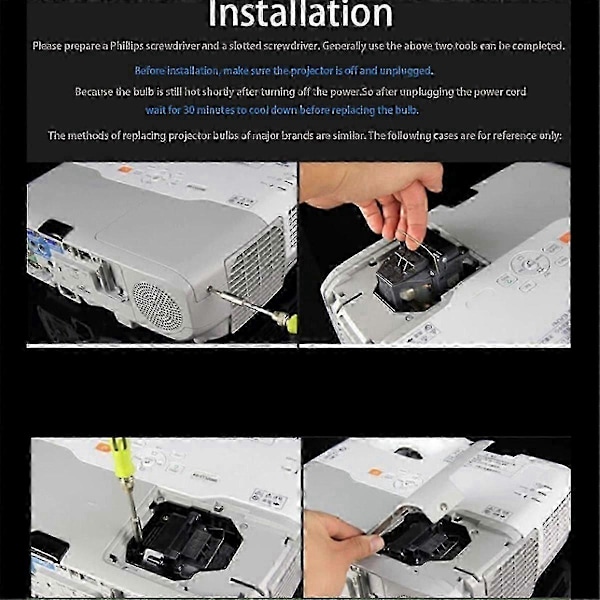 Installation

Please prepare a Phillips screwdriver and a slotted screwdriver. Generally use the above two tools can be completed.

Before installation, make sure the projector is off and unplugged.

Because the bulb is still hot shortly after turning off the power.So after unplugging the power cord wait for 30 minutes to cool down before replacing the bulb.

The methods of replacing projector bulbs of major brands are similar. The following cases are for reference only: