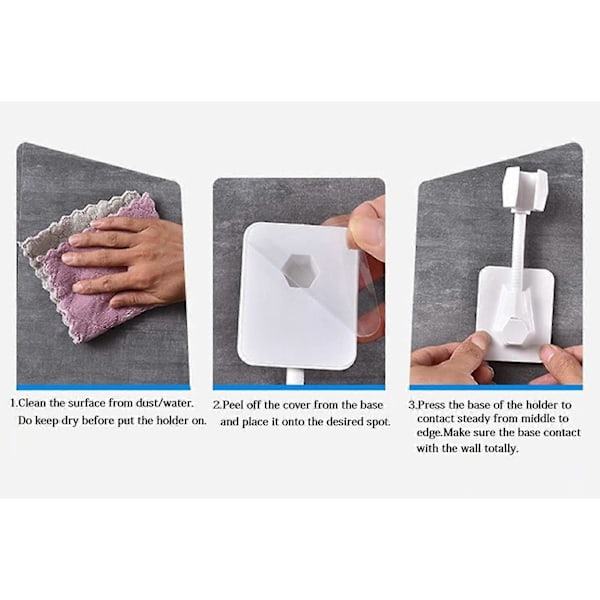 1.Clean the surface from dust/water. Do keep dry before put the holder on.

2.Peel off the cover from the base and place it onto the desired spot.

3.Press the base of the holder to contact steady from middle to edge.Make sure the base contact with the wall totally.