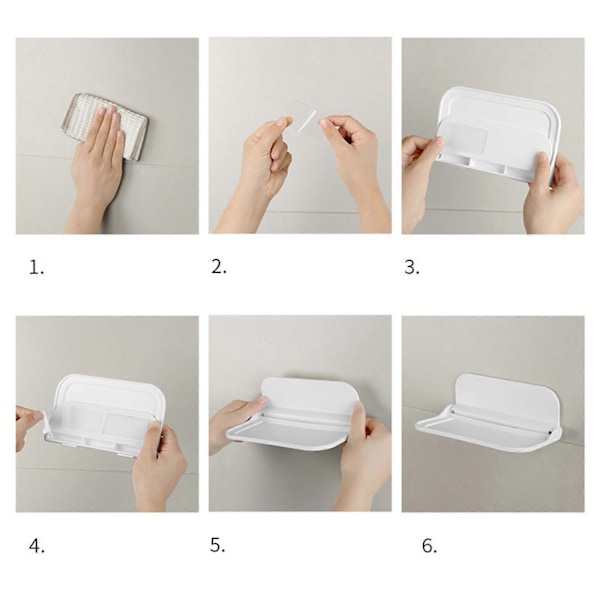 1.

2.

3.

4.

5.

6.