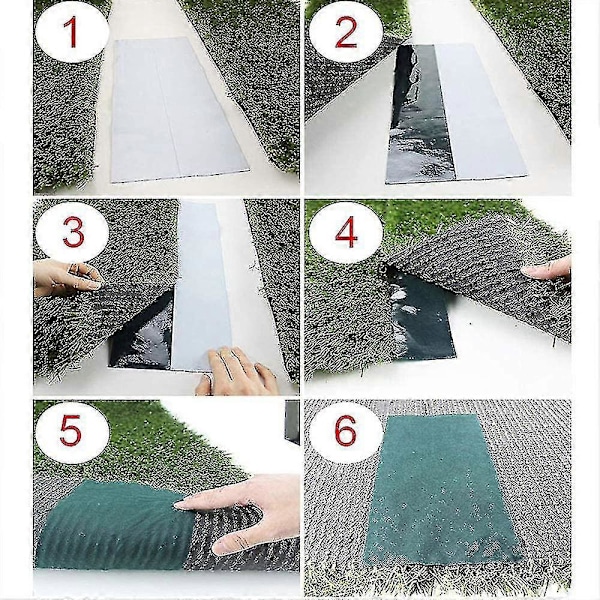 1

2

3

4

5

6