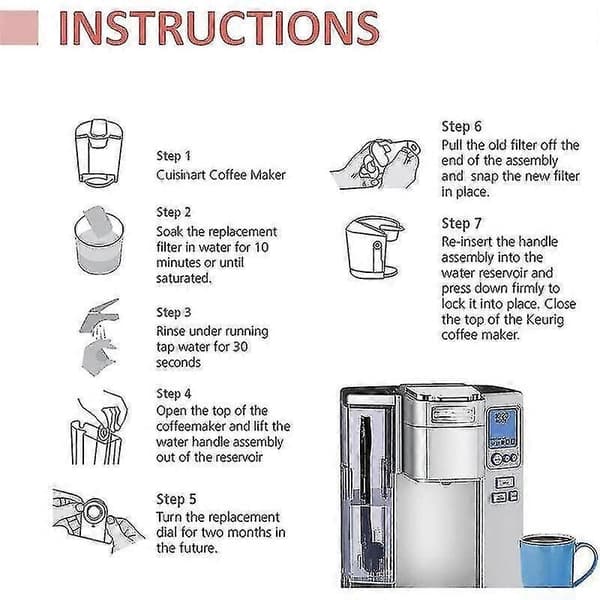 INSTRUCTIONS

Step 1
Cuisinart Coffee Maker

Step 2
Soak the replacement filter in water for 10 minutes or until saturated.

Step 3
Rinse under running tap water for 30 seconds

Step 4
Open the top of the coffeemaker and lift the water handle assembly out of the reservoir

Step 5
Turn the replacement dial for two months in the future.

Step 6
Pull the old filter off the end of the assembly and snap the new filter in place.

Step 7
Re-insert the handle assembly into the water reservoir and press down firmly to lock it into place. Close the top of the Keurig coffee maker.