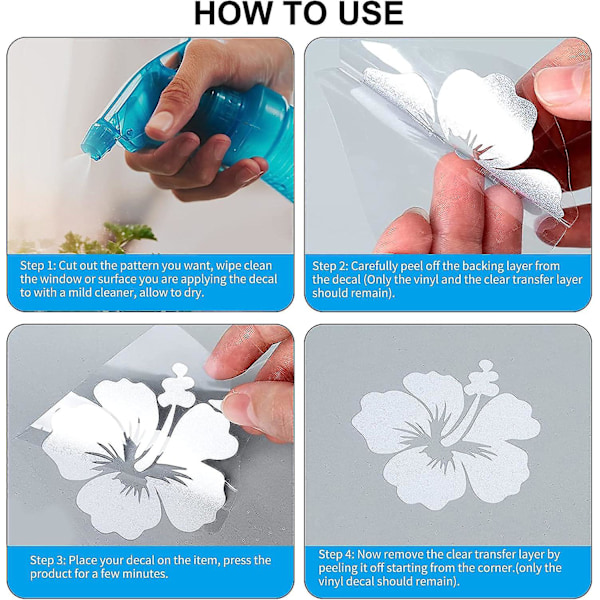 HOW TO USE

Step 1: Cut out the pattern you want, wipe clean the window or surface you are applying the decal to with a mild cleaner, allow to dry.

Step 2: Carefully peel off the backing layer from the decal (Only the vinyl and the clear transfer layer should remain).

Step 3: Place your decal on the item, press the product for a few minutes.

Step 4: Now remove the clear transfer layer by peeling it off starting from the corner.(only the vinyl decal should remain).