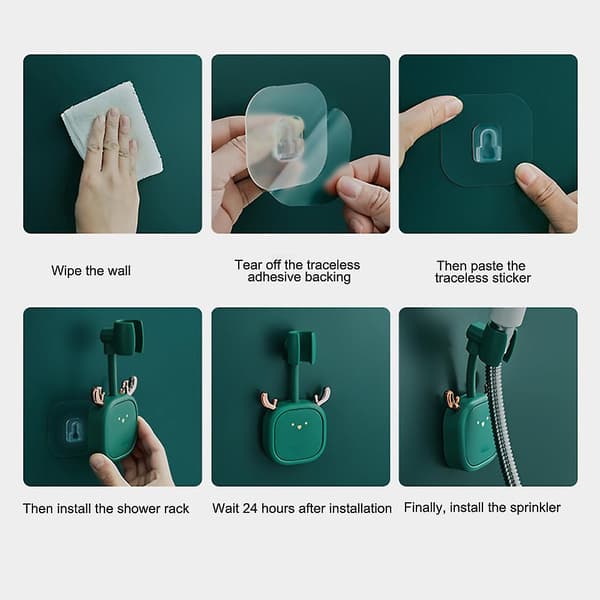 Wipe the wall

Tear off the traceless adhesive backing

Then paste the traceless sticker

Then install the shower rack

Wait 24 hours after installation

Finally, install the sprinkler