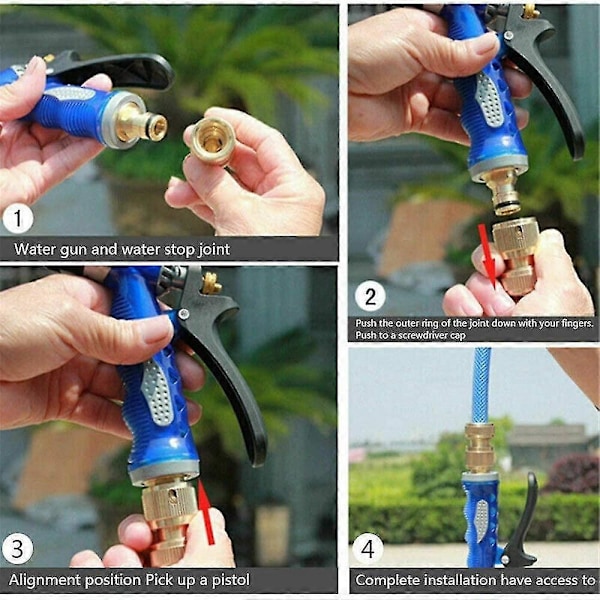 1
Water gun and water stop joint

2
Push the outer ring of the joint down with your fingers. Push to a screwdriver cap

3
Alignment position Pick up a pistol

4
Complete installation have access to