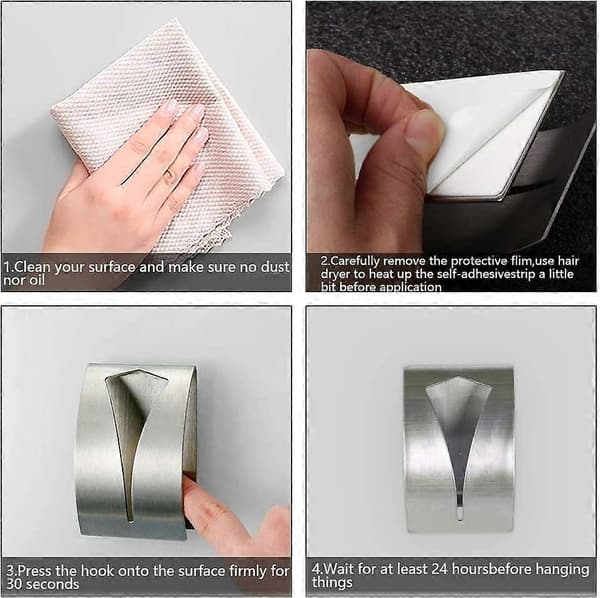 1.Clean your surface and make sure no dust nor oil

2.Carefully remove the protective flim,use hair dryer to heat up the self-adhesivestrip a little bit before application

3.Press the hook onto the surface firmly for 30 seconds

4.Wait for at least 24 hoursbefore hanging things