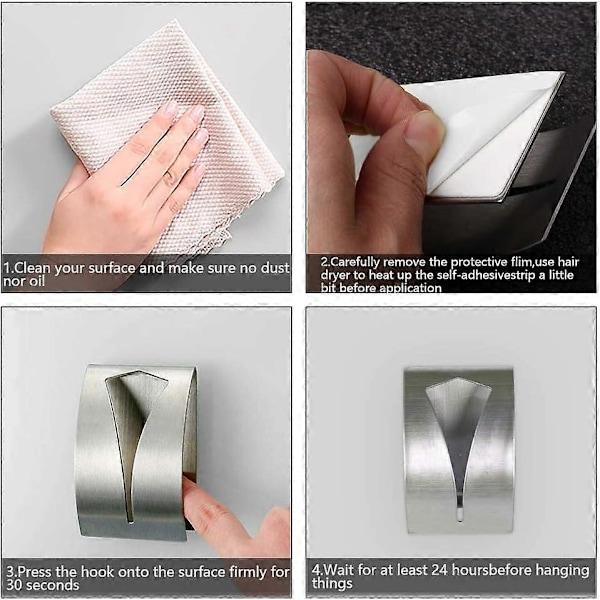 1.Clean your surface and make sure no dust nor oil

2.Carefully remove the protective flim,use hair dryer to heat up the self-adhesivestrip a little bit before application

3.Press the hook onto the surface firmly for 30 seconds

4.Wait for at least 24 hoursbefore hanging things