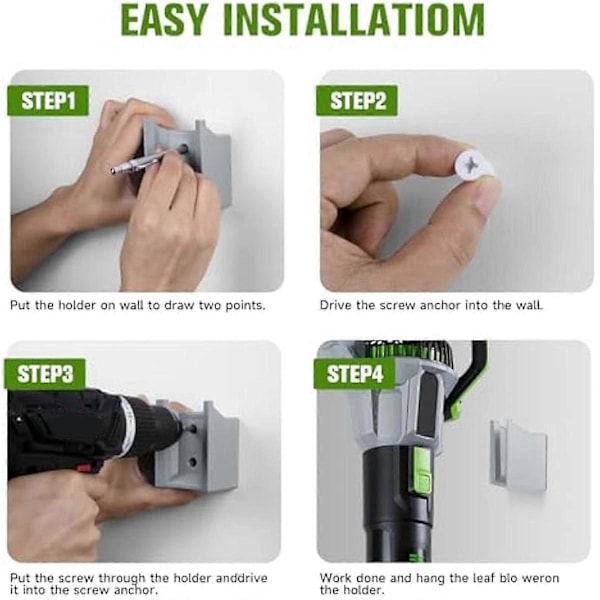 EASY INSTALLATIOM

STEP1

Put the holder on wall to draw two points.

STEP2

Drive the screw anchor into the wall.

STEP3

Put the screw through the holder anddrive it into the screw anchor.

STEP4

Work done and hang the leaf blo weron the holder.