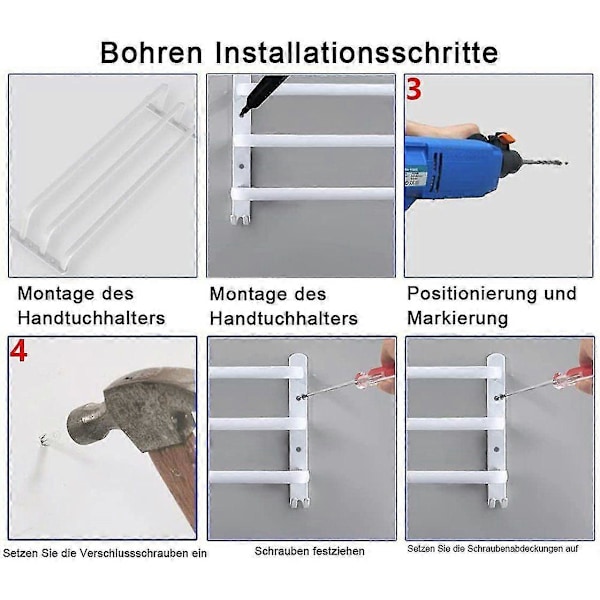 Bohren Installationsschritte

3

Montage des Handtuchhalters

Montage des Handtuchhalters

Positionierung und Markierung

4

Setzen Sie die Verschlussschrauben ein

Schrauben festziehen

Setzen Sie die Schraubenabdeckungen auf