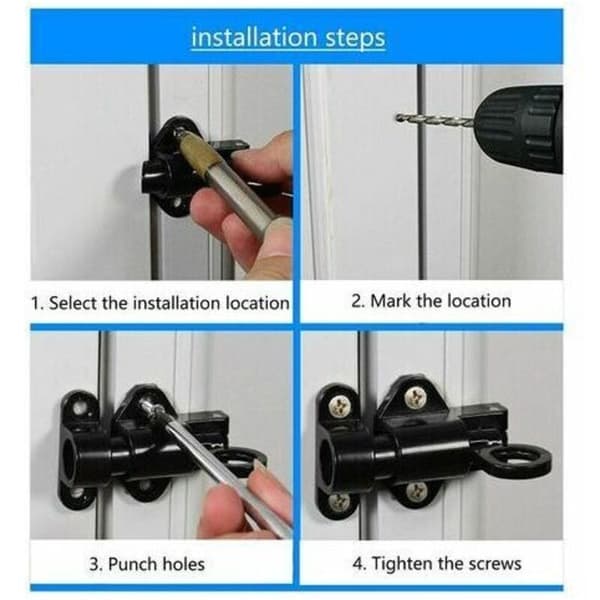 installation steps

1. Select the installation location

2. Mark the location

3. Punch holes

4. Tighten the screws