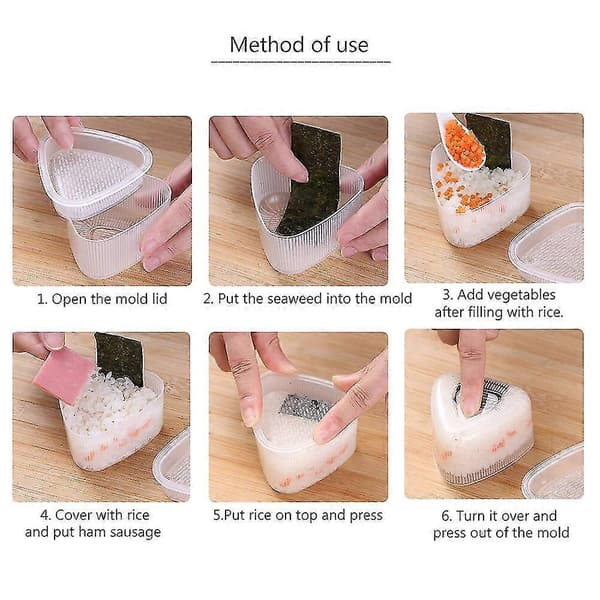 Method of use

1. Open the mold lid

2. Put the seaweed into the mold

3. Add vegetables after filling with rice.

4. Cover with rice and put ham sausage

5.Put rice on top and press

6. Turn it over and press out of the mold