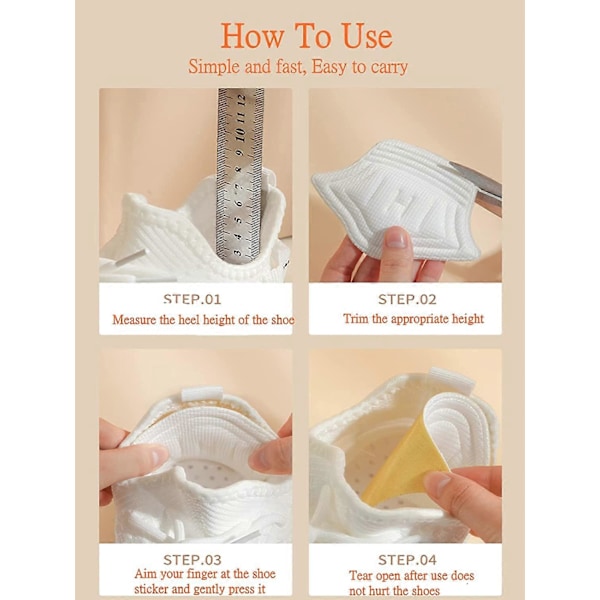 How To Use
Simple and fast, Easy to carry

3 4 5 6 7 8 9 10 11 12

STEP.01
Measure the heel height of the shoe

STEP.02
Trim the appropriate height

STEP.03
Aim your finger at the shoe sticker and gently press it

STEP.04
Tear open after use does not hurt the shoes