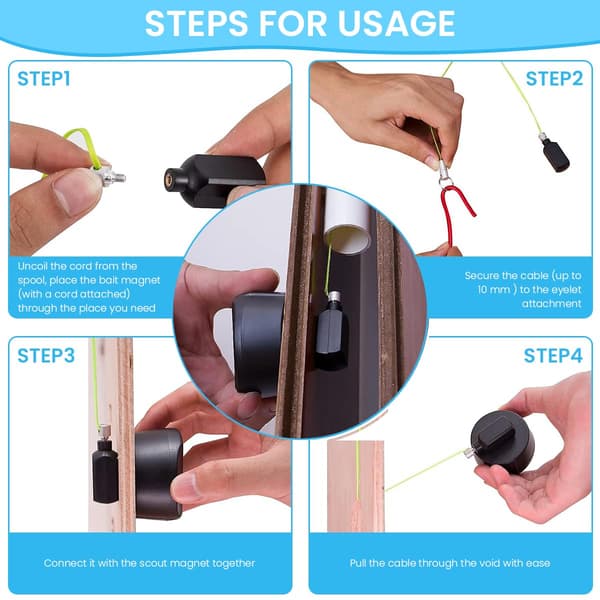 STEPS FOR USAGE

STEP1

Uncoil the cord from the spool, place the bait magnet (with a cord attached) through the place you need

STEP2

Secure the cable (up to 10 mm ) to the eyelet attachment

STEP3

Connect it with the scout magnet together

STEP4

Pull the cable through the void with ease