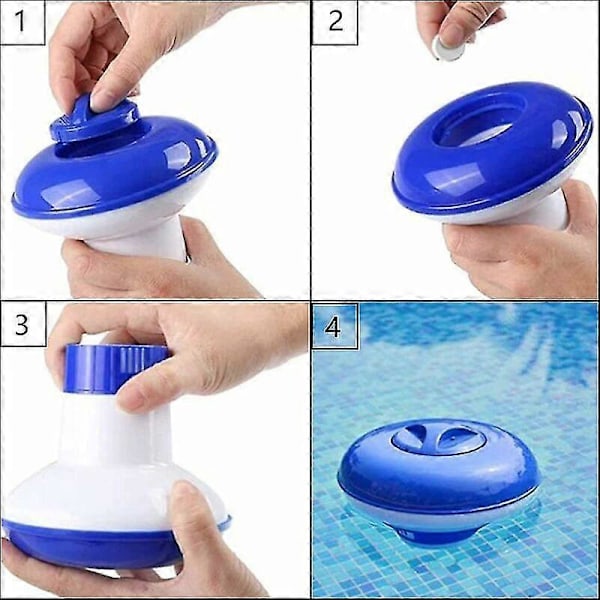 1

2

3

4