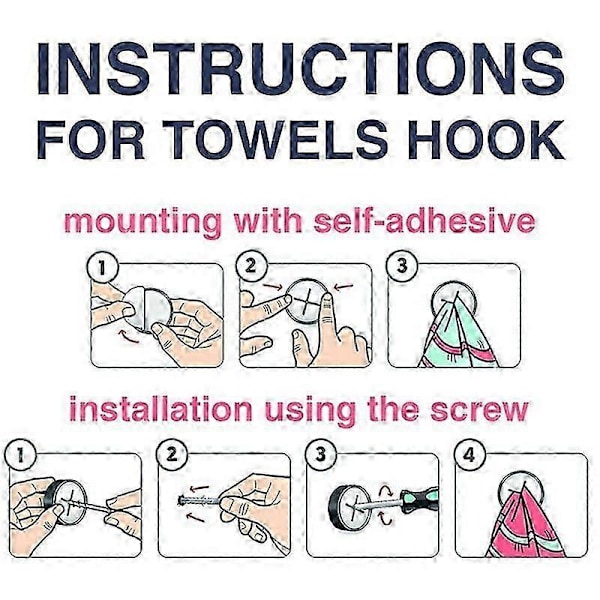 INSTRUCTIONS FOR TOWELS HOOK

mounting with self-adhesive

1

2

3

installation using the screw

1

2

3

4