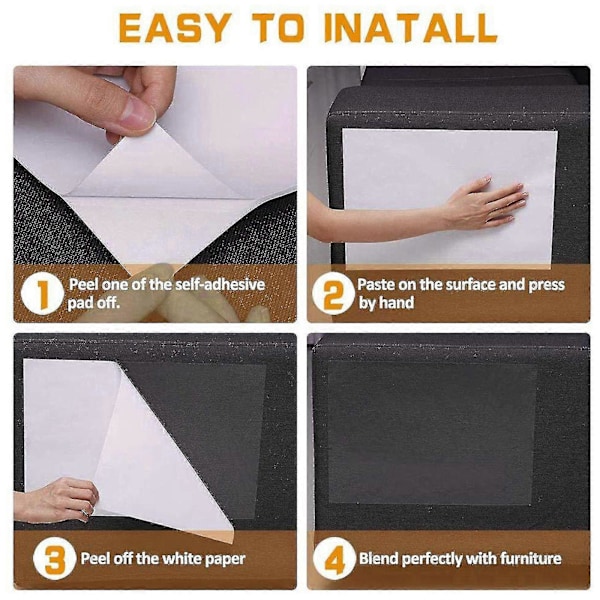 EASY TO INATALL

1 Peel one of the self-adhesive pad off.

2 Paste on the surface and press by hand

3 Peel off the white paper

4 Blend perfectly with furniture