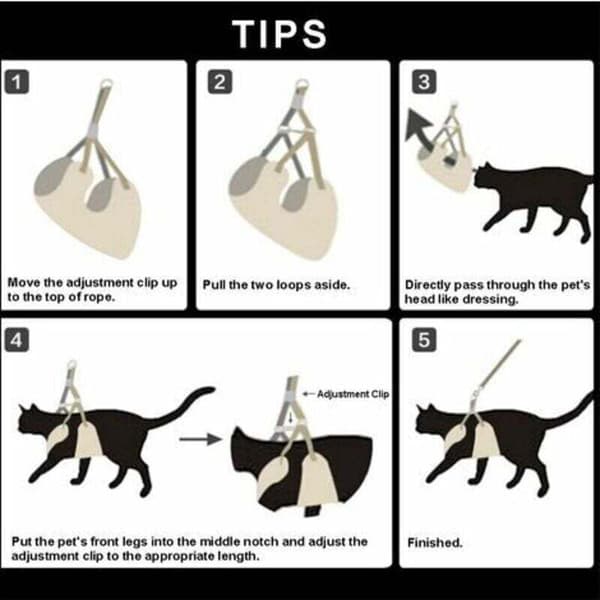 TIPS

1
Move the adjustment clip up to the top of rope.

2
Pull the two loops aside.

3
Directly pass through the pet's head like dressing.

4
Adjustment Clip
Put the pet's front legs into the middle notch and adjust the adjustment clip to the appropriate length.

5
Finished.