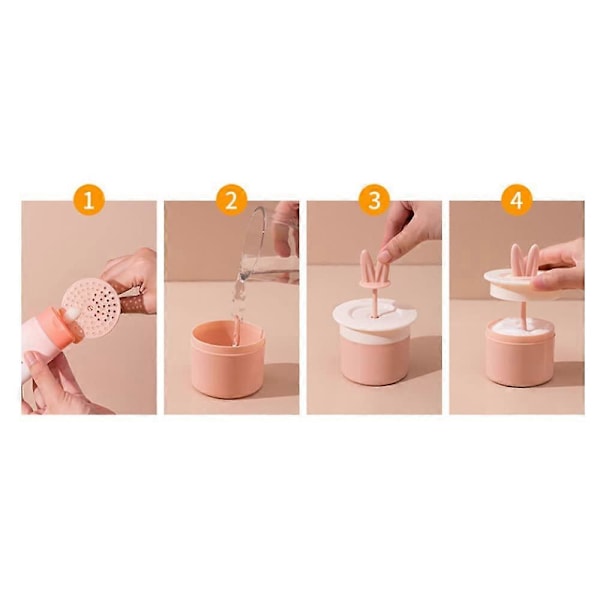 1
2
3
4