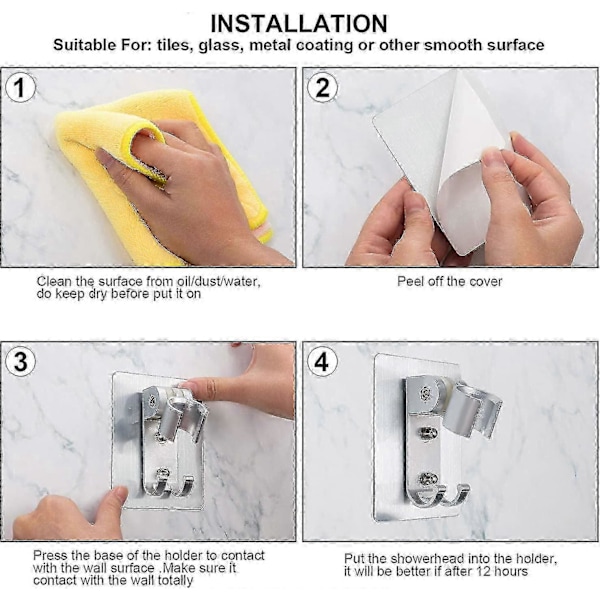 INSTALLATION
Suitable For: tiles, glass, metal coating or other smooth surface

1

Clean the surface from oil/dust/water, do keep dry before put it on

2

Peel off the cover

3

Press the base of the holder to contact with the wall surface .Make sure it contact with the wall totally

4

Put the showerhead into the holder, it will be better if after 12 hours