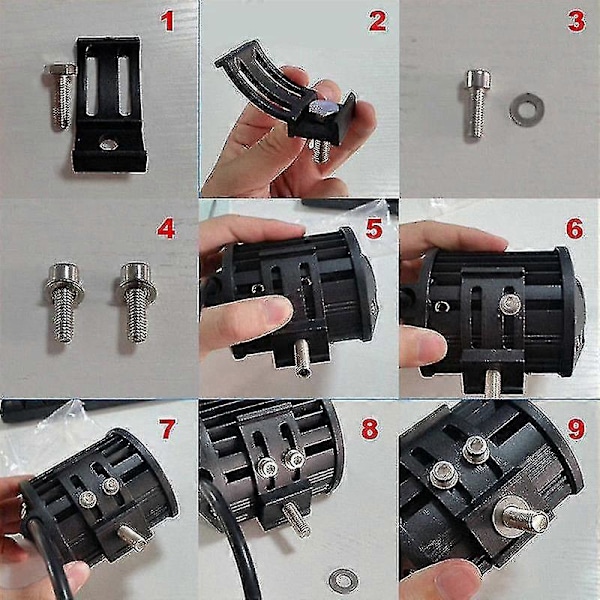 1

2

3

4

5

6

7

8

9