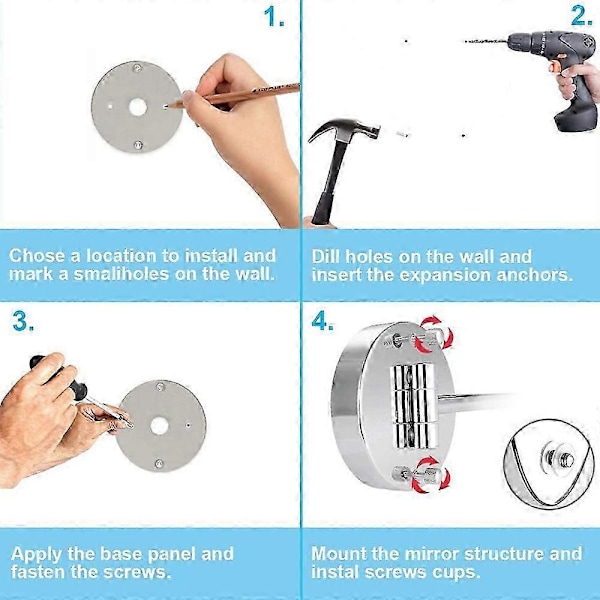 1.

Chose a location to install and mark a smaliholes on the wall.

2.

Dill holes on the wall and insert the expansion anchors.

3.

Apply the base panel and fasten the screws.

4.

Mount the mirror structure and instal screws cups.